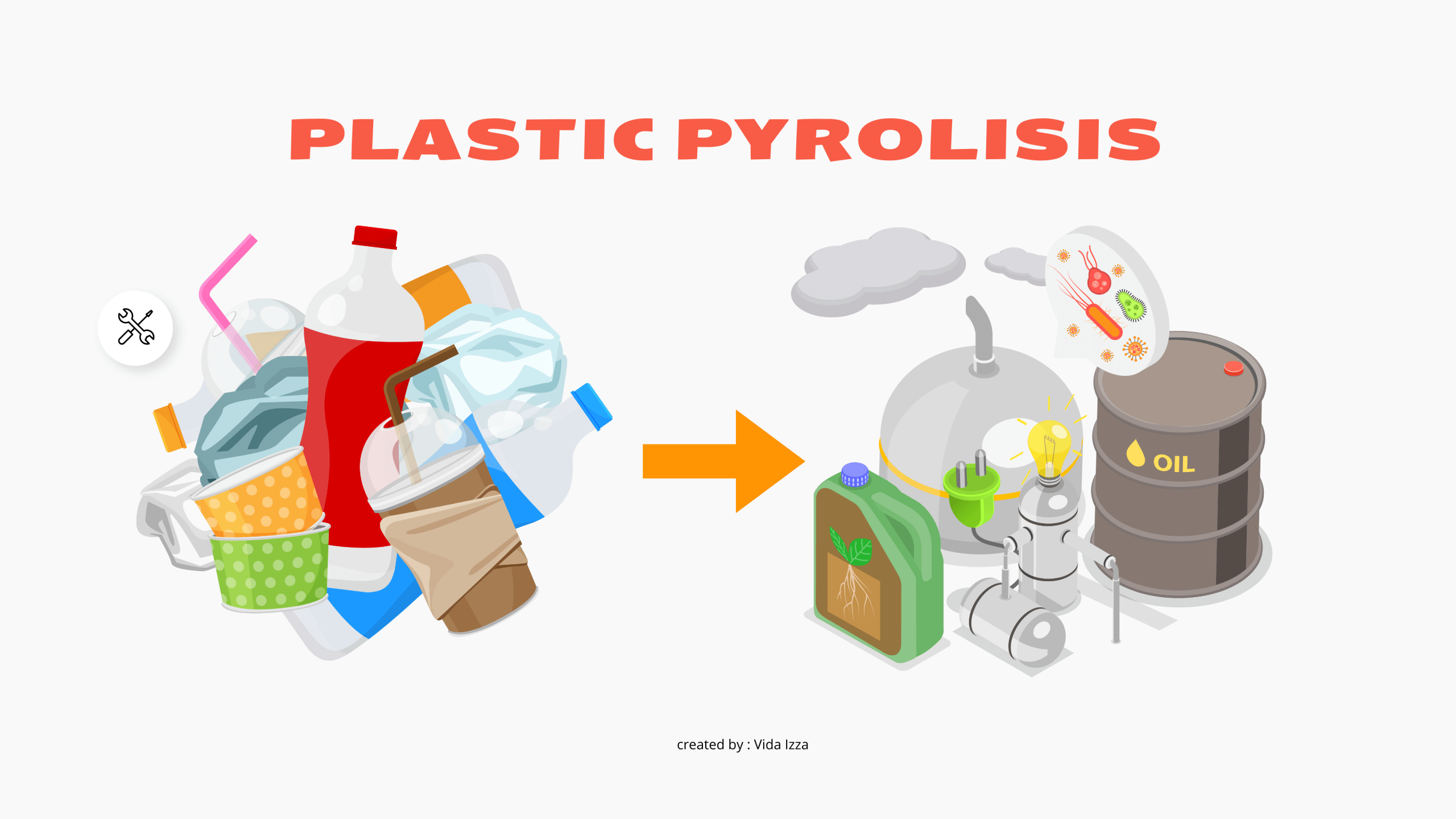 PLASTIC PYROLISIS

OIL

created by : Vida Izza